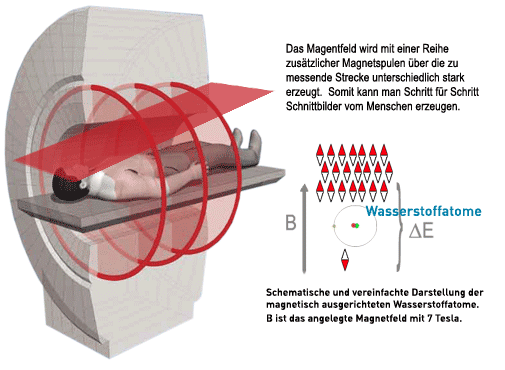 Das Magentfeld wird mit einer Reihe zusätzlicher Magnetspulen über die zu messende Strecke unterschiedlich stark erzeugt. Somit kann man Schritt für Schritt Schnittbilder vom Menschen erzeugen.

Wasserstoffatome

B

$\Delta E$

Schematische und vereinfachte Darstellung der magnetisch ausgerichteten Wasserstoffatome.
B ist das angelegte Magnetfeld mit 7 Tesla.